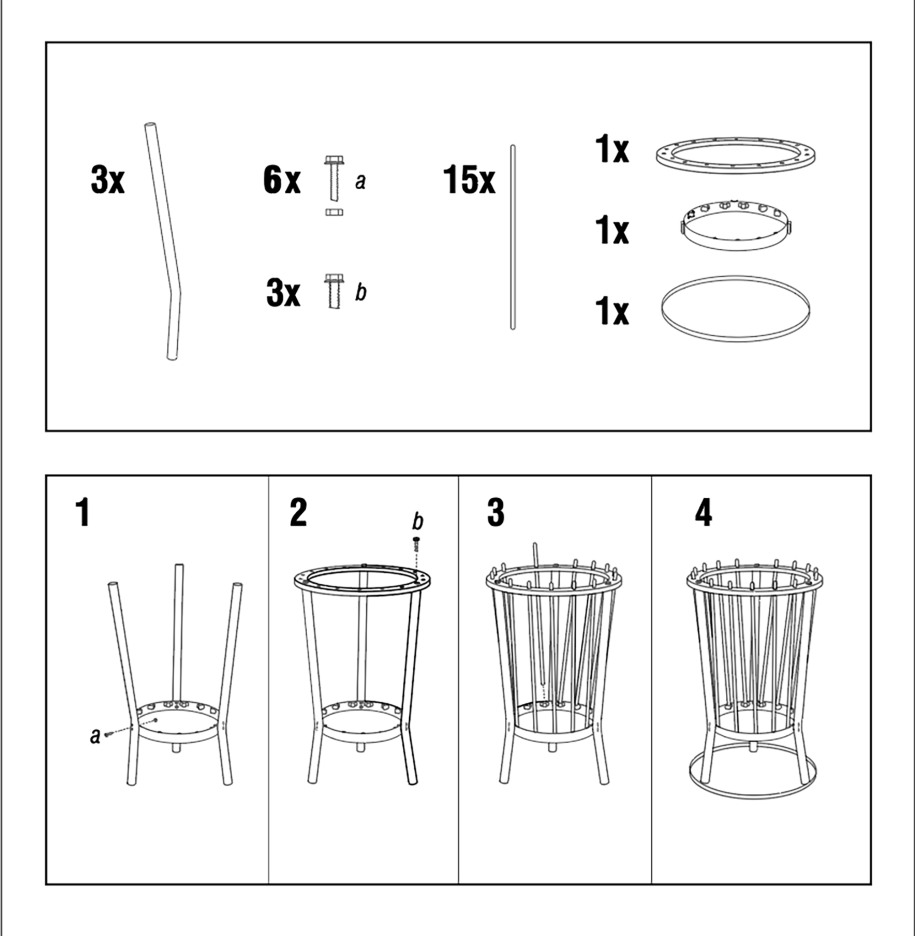 3x

6x a

3x b

15x

1x

1x

1x

1

a

2

b

3

4